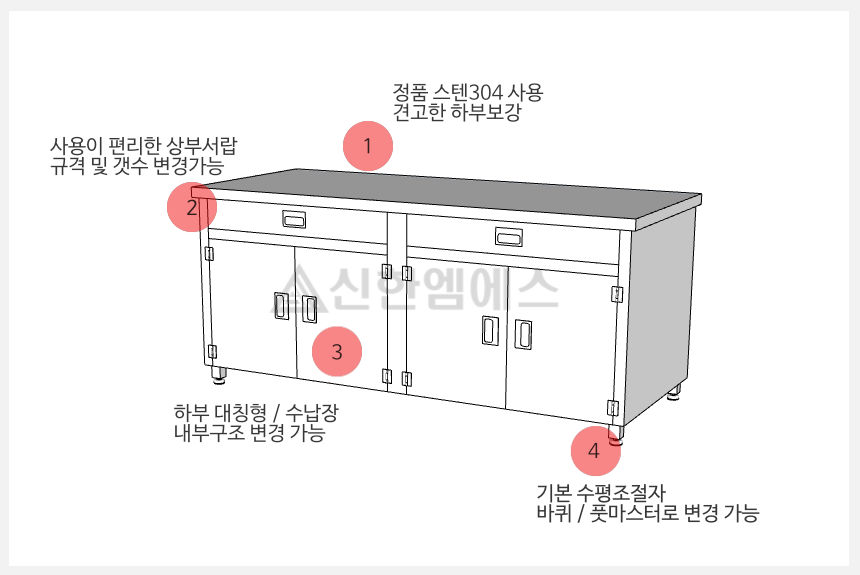 정품 스텐304 사용
견고한 하부보강

1

사용이 편리한 상부서랍
규격 및 갯수 변경가능

2

신한엠에스

3

하부 대칭형 / 수납장
내부구조 변경 가능

4

기본 수평조절자
바퀴 / 풋마스터로 변경 가능